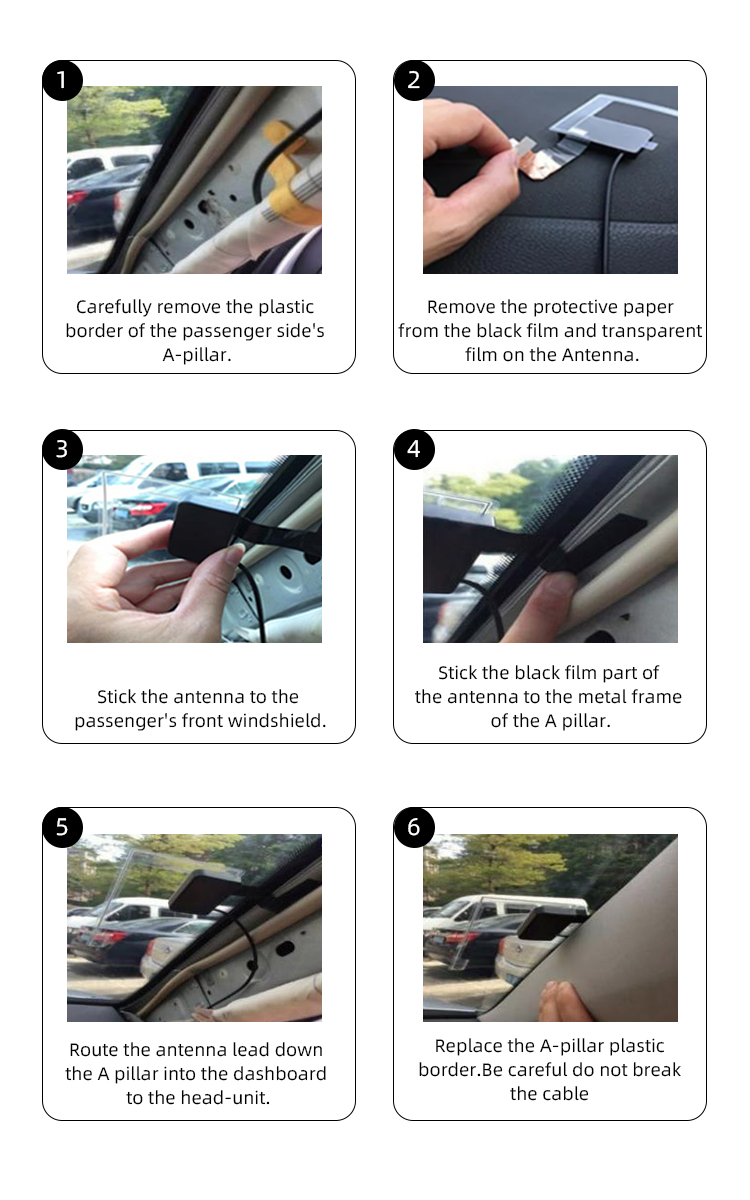 1

Carefully remove the plastic border of the passenger side's A-pillar.

2

Remove the protective paper from the black film and transparent film on the Antenna.

3

Stick the antenna to the passenger's front windshield.

4

Stick the black film part of the antenna to the metal frame of the A pillar.

5

Route the antenna lead down the A pillar into the dashboard to the head-unit.

6

Replace the A-pillar plastic border.Be careful do not break the cable